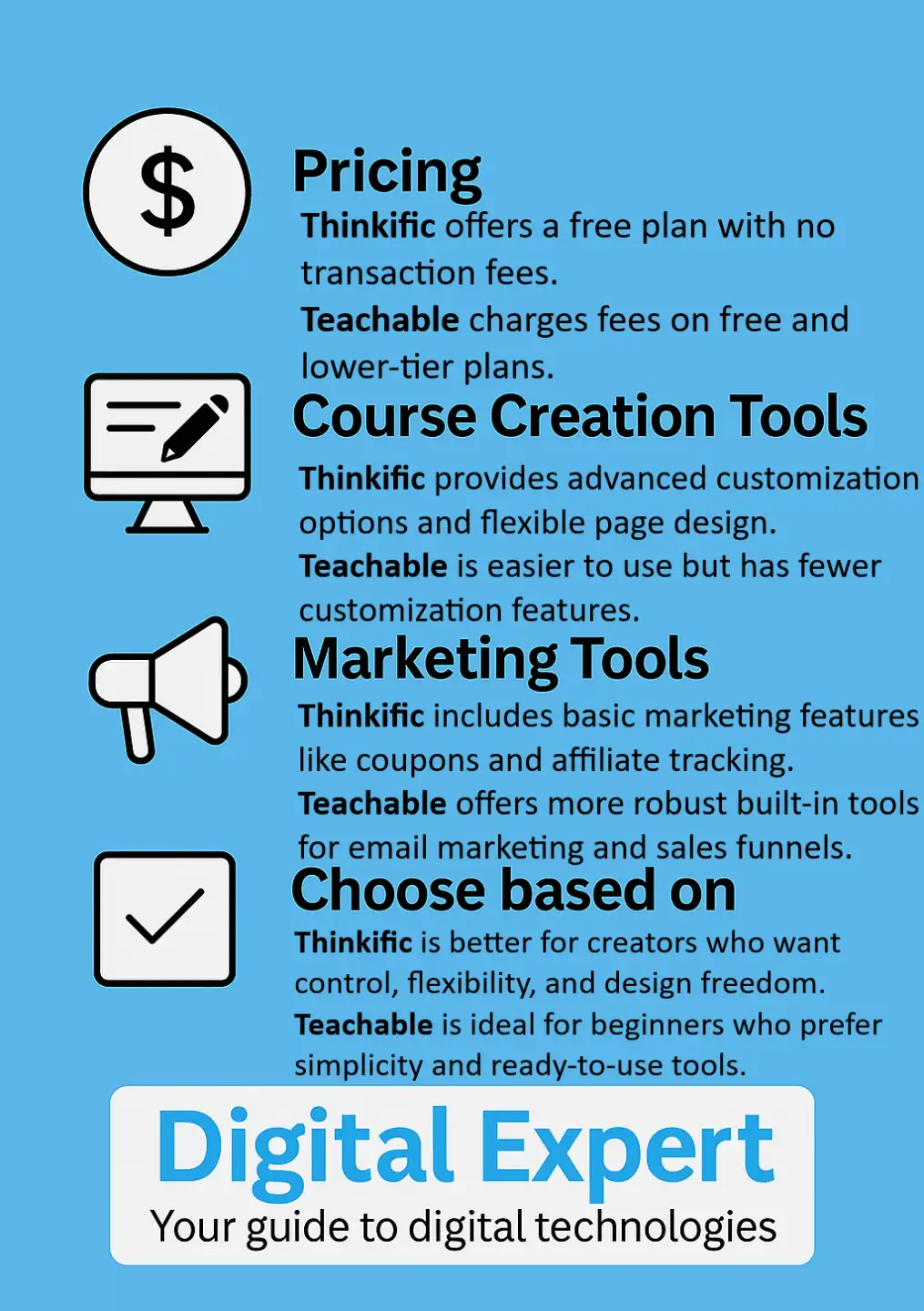 $

Pricing

Thinkific offers a free plan with no transaction fees.

Teachable charges fees on free and lower-tier plans.

Course Creation Tools

Thinkific provides advanced customization options and flexible page design.

Teachable is easier to use but has fewer customization features.

Marketing Tools

Thinkific includes basic marketing features like coupons and affiliate tracking.

Teachable offers more robust built-in tools for email marketing and sales funnels.

Choose based on

Thinkific is better for creators who want control, flexibility, and design freedom.

Teachable is ideal for beginners who prefer simplicity and ready-to-use tools.

Digital Expert

Your guide to digital technologies