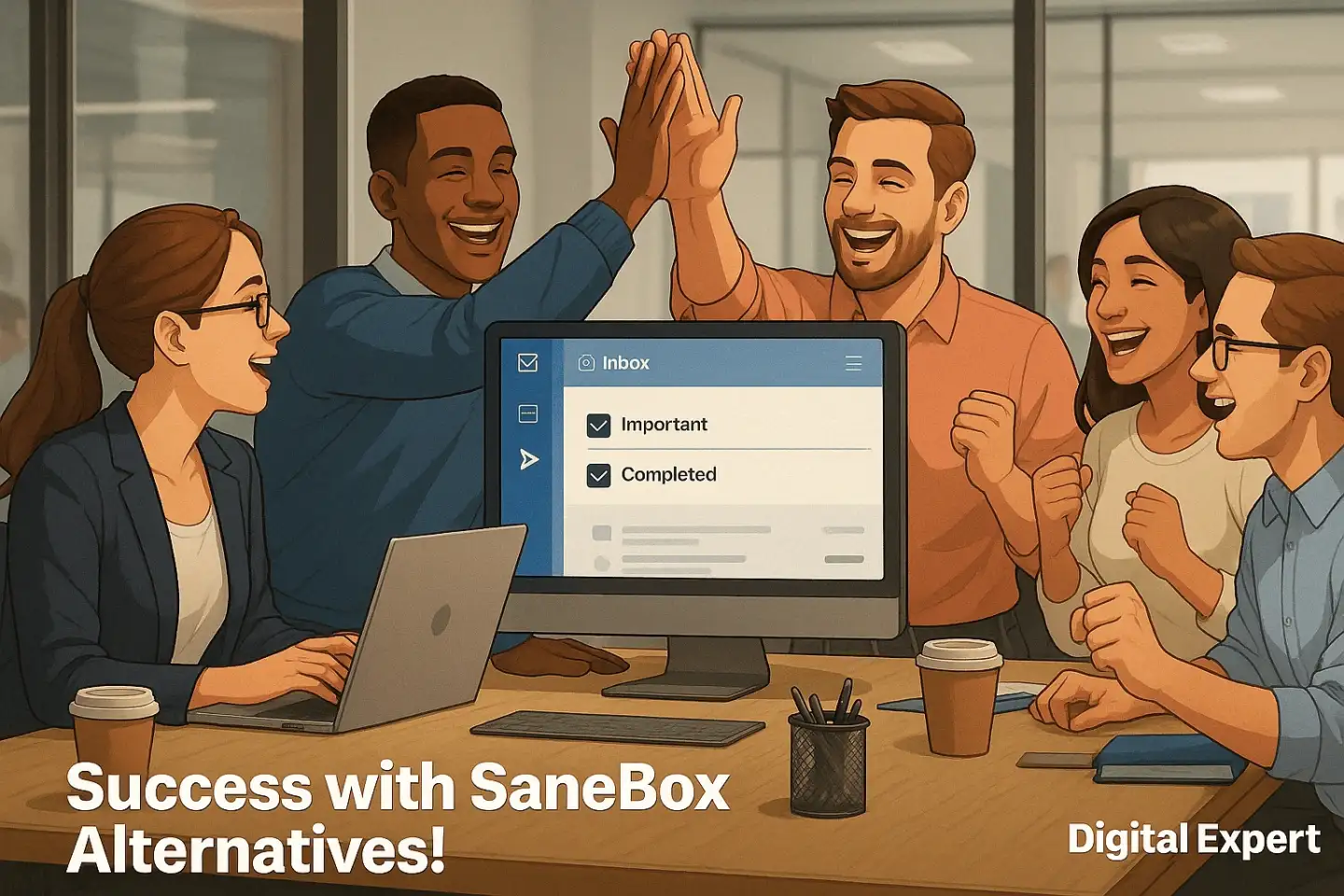 Inbox

Important

Completed

Success with SaneBox Alternatives!

Digital Expert