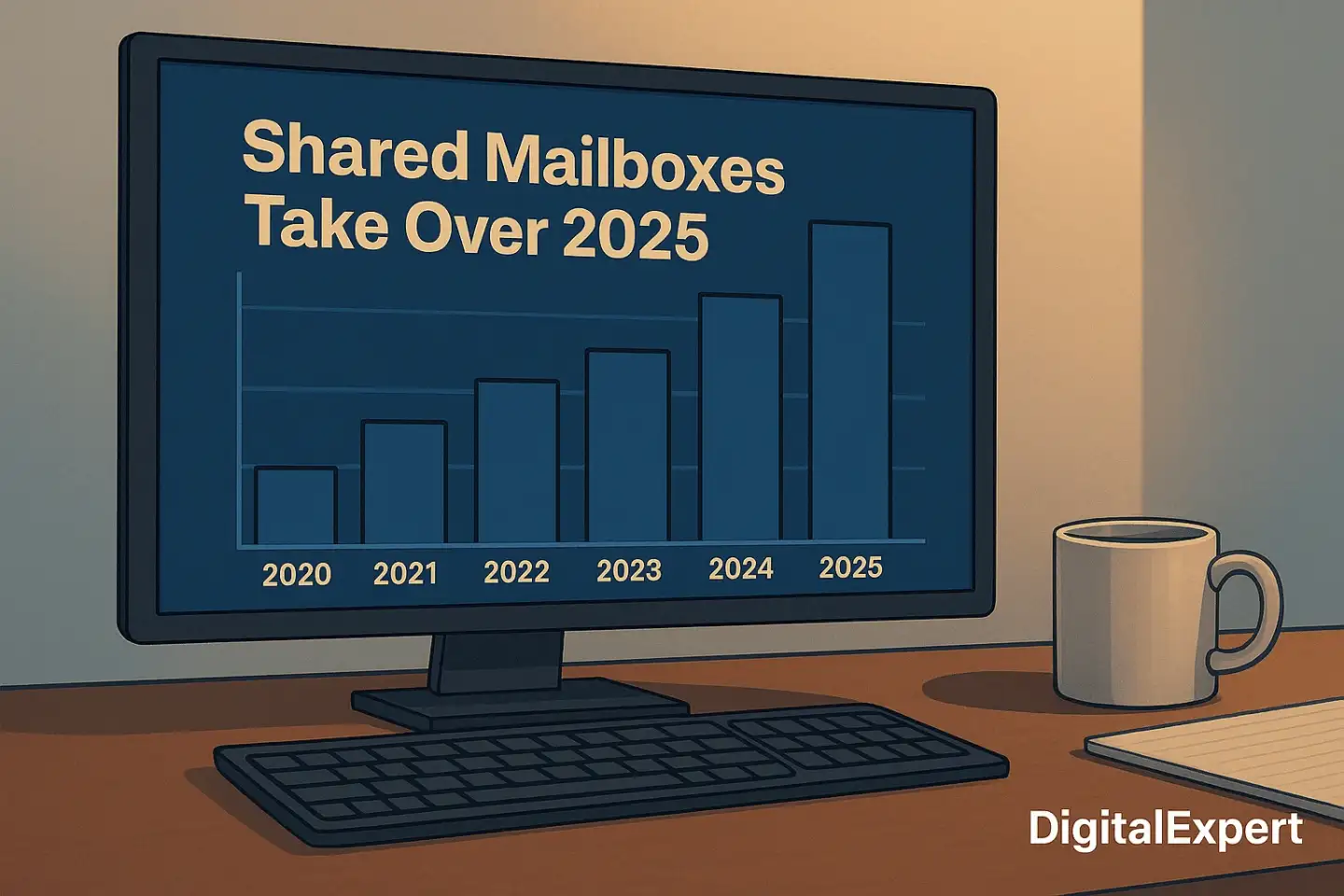 Shared Mailboxes Take Over 2025

2020 2021 2022 2023 2024 2025

DigitalExpert